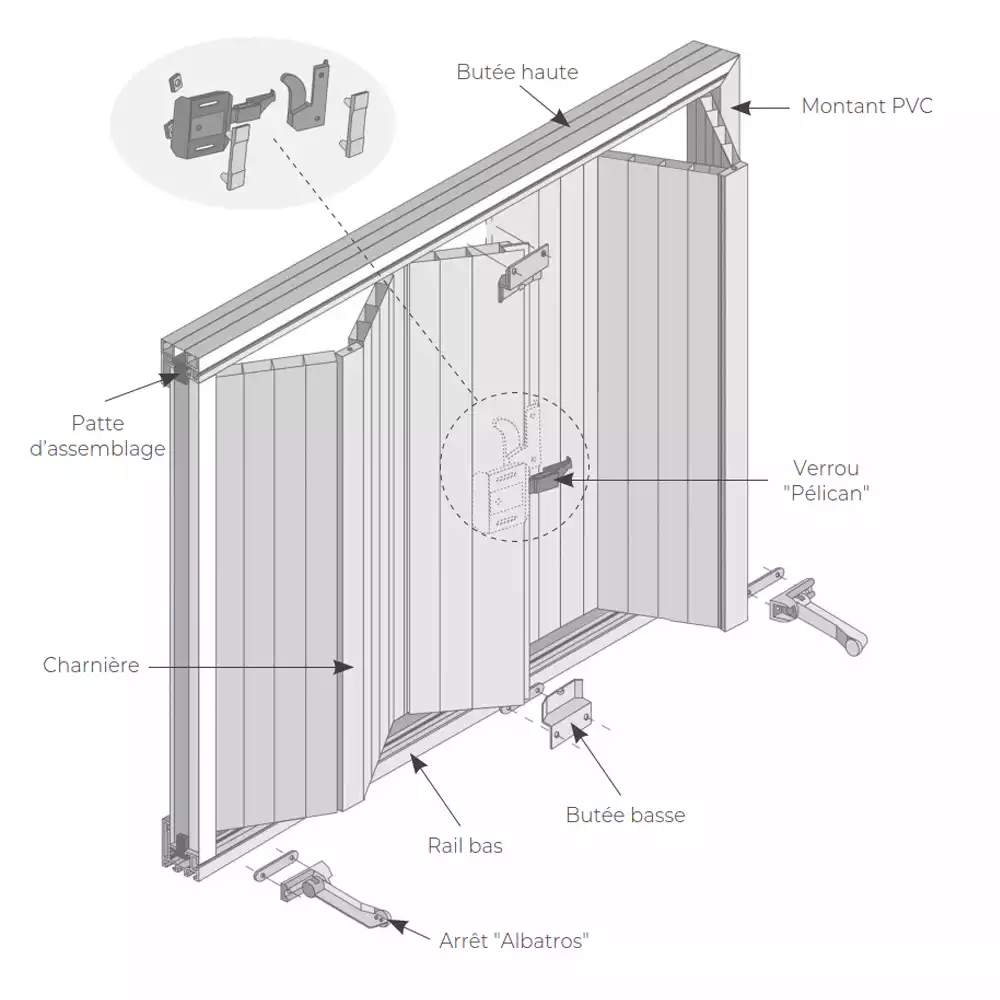 Butée haute

Montant PVC

Patte d'assemblage

Verrou "Pélican"

Charnière

Butée basse

Rail bas

Arrêt "Albatros"